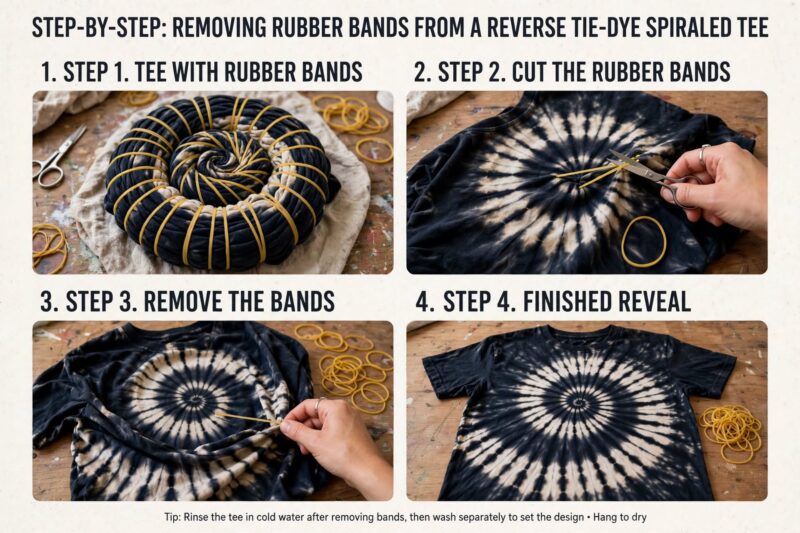 STEP-BY-STEP: REMOVING RUBBER BANDS FROM A REVERSE TIE-DYE SPIRALED TEE

1. STEP 1. TEE WITH RUBBER BANDS

2. STEP 2. CUT THE RUBBER BANDS

3. STEP 3. REMOVE THE BANDS

4. STEP 4. FINISHED REVEAL

Tip: Rinse the tee in cold water after removing bands, then wash separately to set the design • Hang to dry