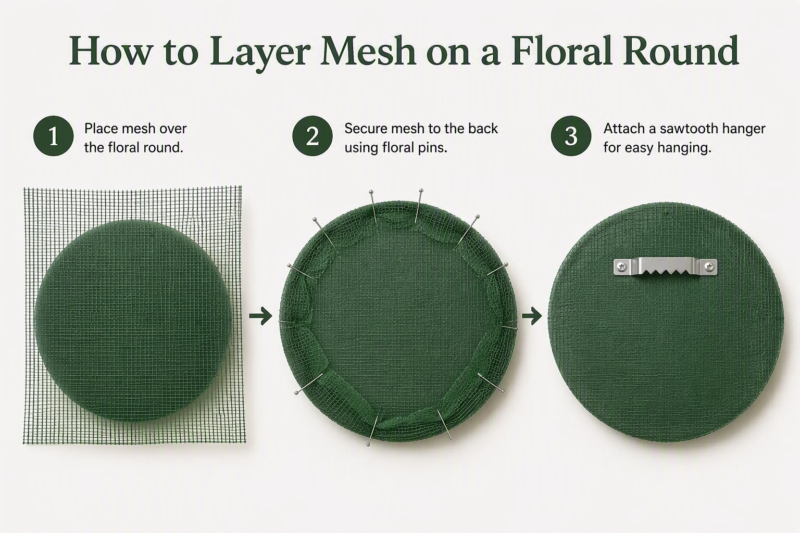 How to Layer Mesh on a Floral Round

1 Place mesh over the floral round.

2 Secure mesh to the back using floral pins.

3 Attach a sawtooth hanger for easy hanging.