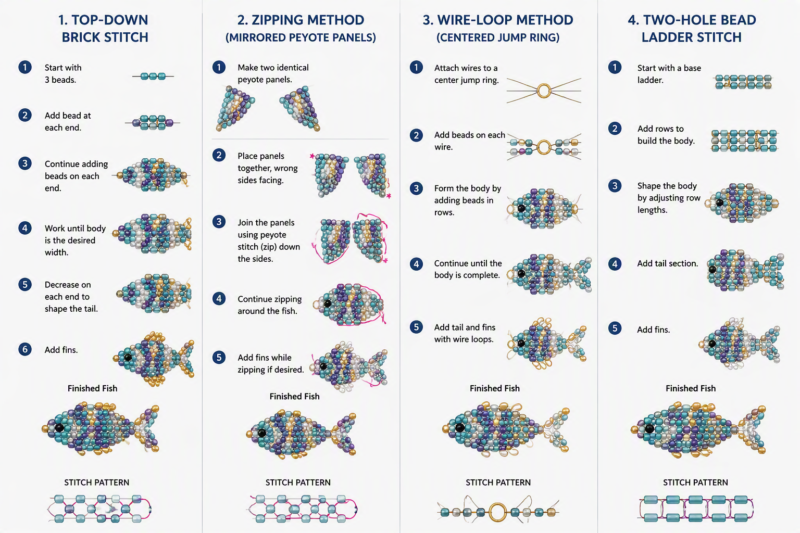 1. TOP-DOWN BRICK STITCH

1 Start with 3 beads.

2 Add bead at each end.

3 Continue adding beads on each end.

4 Work until body is the desired width.

5 Decrease on each end to shape the tail.

6 Add fins.

Finished Fish

STITCH PATTERN

2. ZIPPING METHOD (MIRRORED PEYOTE PANELS)

1 Make two identical peyote panels.

2 Place panels together, wrong sides facing.

3 Join the panels using peyote stitch (zip) down the sides.

4 Continue zipping around the fish.

5 Add fins while zipping if desired.

Finished Fish

STITCH PATTERN

3. WIRE-LOOP METHOD (CENTERED JUMP RING)

1 Attach wires to a center jump ring.

2 Add beads on each wire.

3 Form the body by adding beads in rows.

4 Continue until the body is complete.

5 Add tail and fins with wire loops.

Finished Fish

STITCH PATTERN

4. TWO-HOLE BEAD LADDER STITCH

1 Start with a base ladder.

2 Add rows to build the body.

3 Shape the body by adjusting row lengths.

4 Add tail section.

5 Add fins.

Finished Fish

STITCH PATTERN